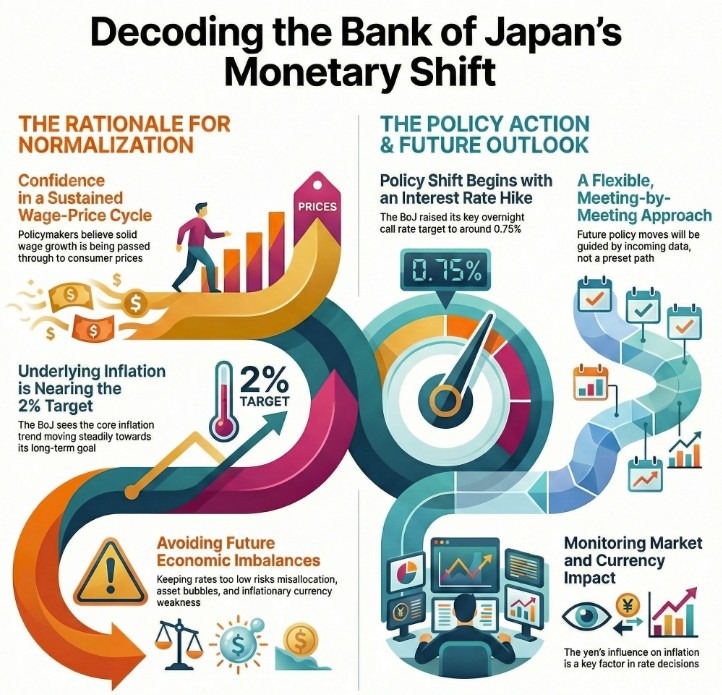 Decoding the Bank of Japan's Monetary Shift

THE RATIONALE FOR NORMALIZATION

Confidence in a Sustained Wage-Price Cycle

Policymakers believe solid wage growth is being passed through to consumer prices

PRICES

Underlying Inflation is Nearing the 2% Target

The BoJ sees the core inflation trend moving steadily towards its long-term goal

2% TARGET

Avoiding Future Economic Imbalances

Keeping rates too low risks misallocation, asset bubbles, and inflationary currency weakness

THE POLICY ACTION & FUTURE OUTLOOK

Policy Shift Begins with an Interest Rate Hike

The BoJ raised its key overnight call rate target to around 0.75%

0.75%

A Flexible, Meeting-by-Meeting Approach

Future policy moves will be guided by incoming data, not a preset path

Monitoring Market and Currency Impact

The yen's influence on inflation is a key factor in rate decisions